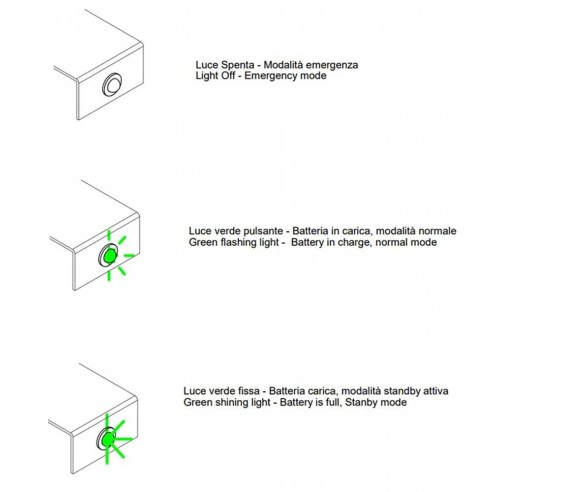 Luce Spenta - Modalità emergenza
Light Off - Emergency mode

Luce verde pulsante - Batteria in carica, modalità normale
Green flashing light - Battery in charge, normal mode

Luce verde fissa - Batteria carica, modalità standby attiva
Green shining light - Battery is full, Stanby mode